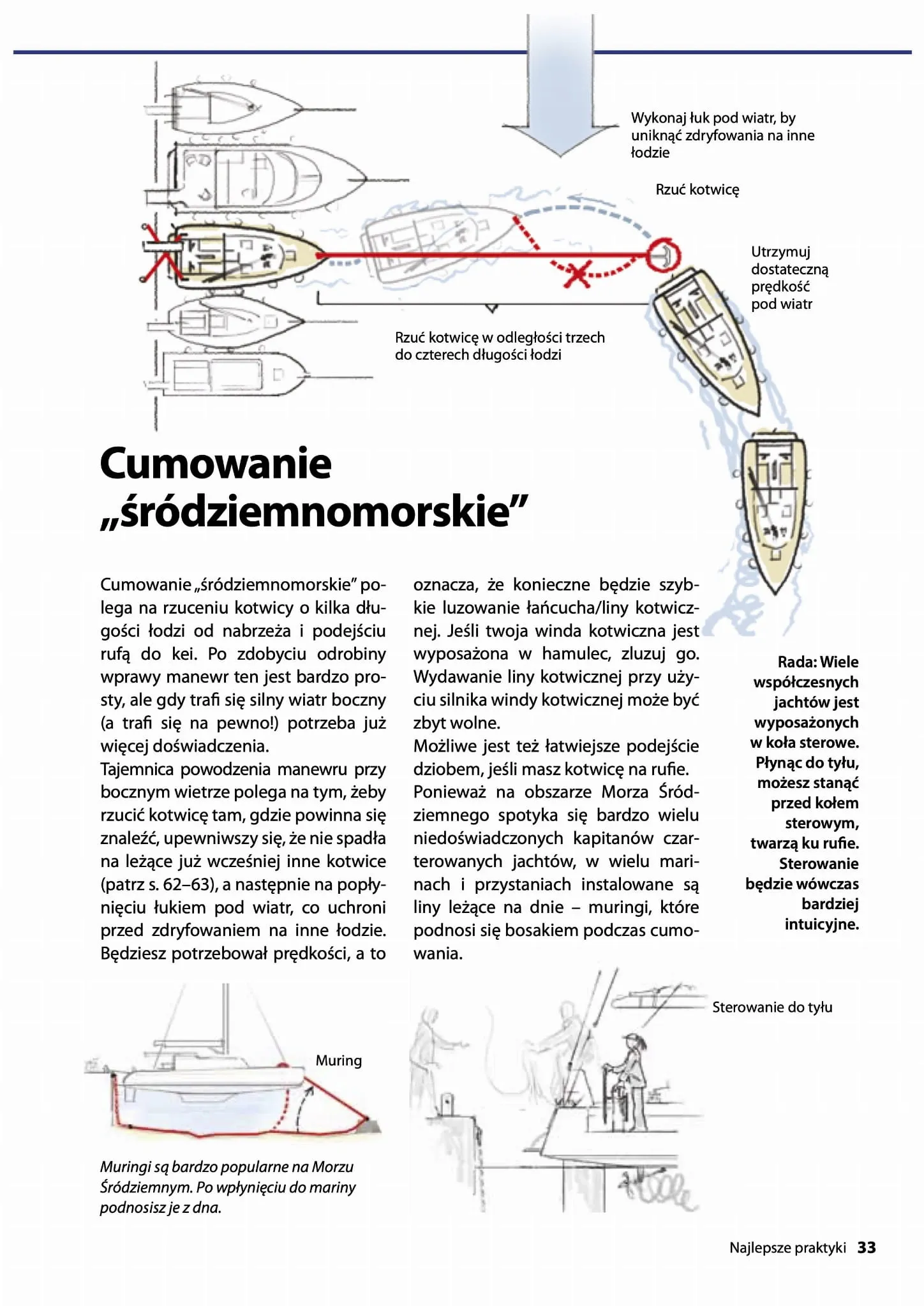 Wykonaj łuk pod wiatr, by uniknąć zdryfowania na inne łodzie

Rzuć kotwicę

Utrzymuj dostateczną prędkość pod wiatr

Rzuć kotwicę w odległości trzech do czterech długości łodzi

Cumowanie „śródziemnomorskie”

Cumowanie „śródziemnomorskie” polega na rzuceniu kotwicy o kilka długości łodzi od nabrzeża i podejściu rufą do kei. Po zdobyciu odrobiny wprawy manewr ten jest bardzo prosty, ale gdy trafi się silny wiatr boczny (a trafi się na pewno!) potrzeba już więcej doświadczenia.
Tajemnica powodzenia manewru przy bocznym wietrze polega na tym, żeby rzucić kotwicę tam, gdzie powinna się znaleźć, upewniwszy się, że nie spadła na leżące już wcześniej inne kotwice (patrz s. 62–63), a następnie na popłynięciu łukiem pod wiatr, co uchroni przed zdryfowaniem na inne łodzie. Będziesz potrzebował prędkości, a to oznacza, że konieczne będzie szybkie luzowanie łańcucha/liny kotwicznej. Jeśli twoja winda kotwiczna jest wyposażona w hamulec, zluzuj go. Wydawanie liny kotwicznej przy użyciu silnika windy kotwicznej może być zbyt wolne.
Możliwe jest też łatwiejsze podejście dziobem, jeśli masz kotwicę na rufie.
Ponieważ na obszarze Morza Śródziemnego spotyka się bardzo wielu niedoświadczonych kapitanów czarterowanych jachtów, w wielu marinach i przystaniach instalowane są liny leżące na dnie – muringi, które podnosi się bosakiem podczas cumowania.

Rada: Wiele współczesnych jachtów jest wyposażonych w koła sterowe. Płynąc do tyłu, możesz stanąć przed kołem sterowym, twarzą ku rufie. Sterowanie będzie wówczas bardziej intuicyjne.

Muring

Muringi są bardzo popularne na Morzu Śródziemnym. Po wpłynięciu do mariny podnosisz je z dna.

Sterowanie do tyłu

Najlepsze praktyki 33